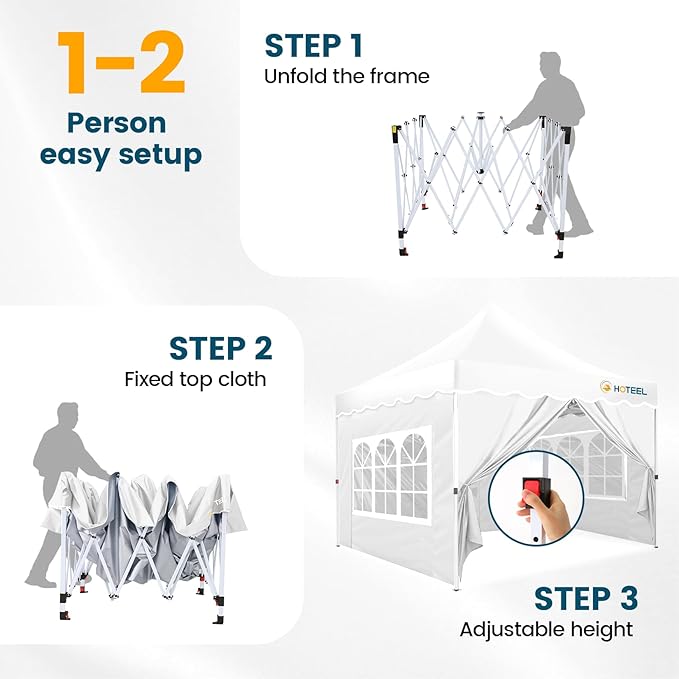 1-2
Person easy setup

STEP 1
Unfold the frame

STEP 2
Fixed top cloth

HOTEEL

STEP 3
Adjustable height