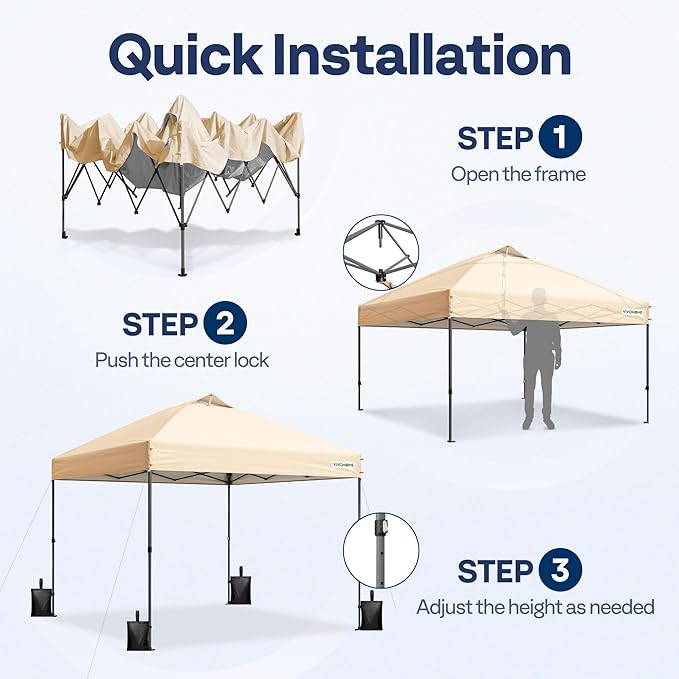 Quick Installation

STEP 1
Open the frame

STEP 2
Push the center lock

VIVOHOME

VIVOHOME

STEP 3
Adjust the height as needed