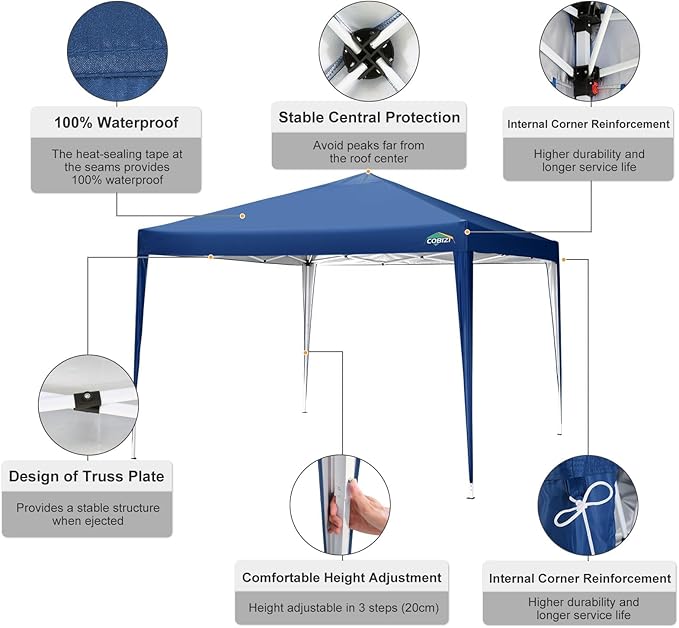 100% Waterproof

The heat-sealing tape at the seams provides 100% waterproof

Stable Central Protection

Avoid peaks far from the roof center

Internal Corner Reinforcement

Higher durability and longer service life

COBIZI

Design of Truss Plate

Provides a stable structure when ejected

Comfortable Height Adjustment

Height adjustable in 3 steps (20cm)

Internal Corner Reinforcement

Higher durability and longer service life