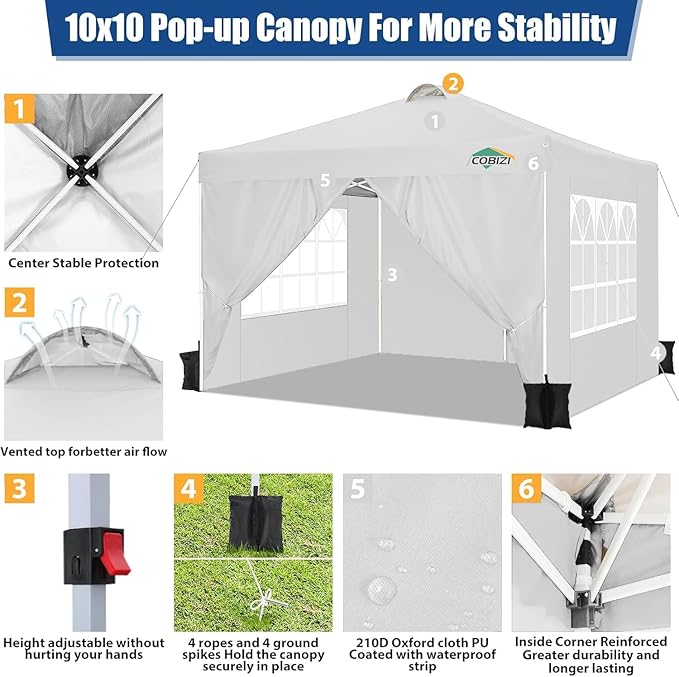 10x10 Pop-up Canopy For More Stability

1

Center Stable Protection

2

Vented top forbetter air flow

2

1

COBIZI

6

5

3

4

3

Height adjustable without hurting your hands

4

4 ropes and 4 ground spikes Hold the canopy securely in place

5

210D Oxford cloth PU Coated with waterproof strip

6

Inside Corner Reinforced Greater durability and longer lasting