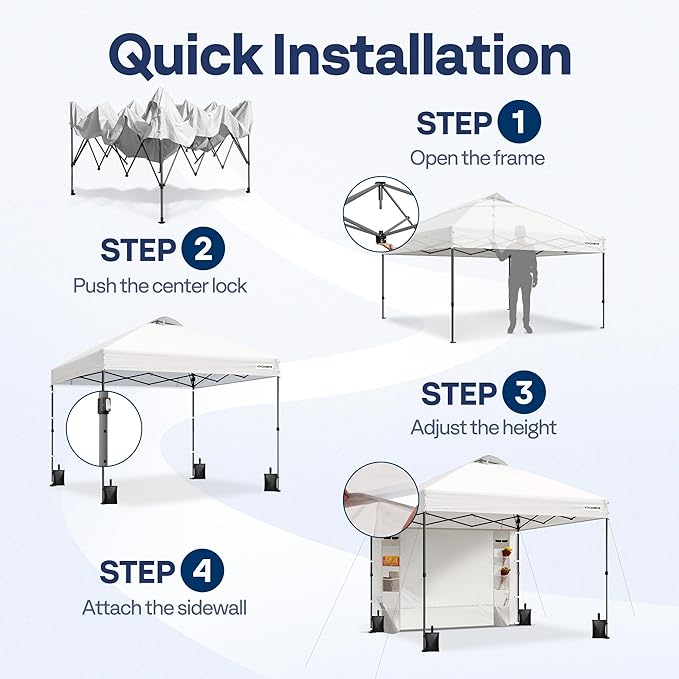 Quick Installation

STEP 1
Open the frame

STEP 2
Push the center lock

STEP 3
Adjust the height

STEP 4
Attach the sidewall