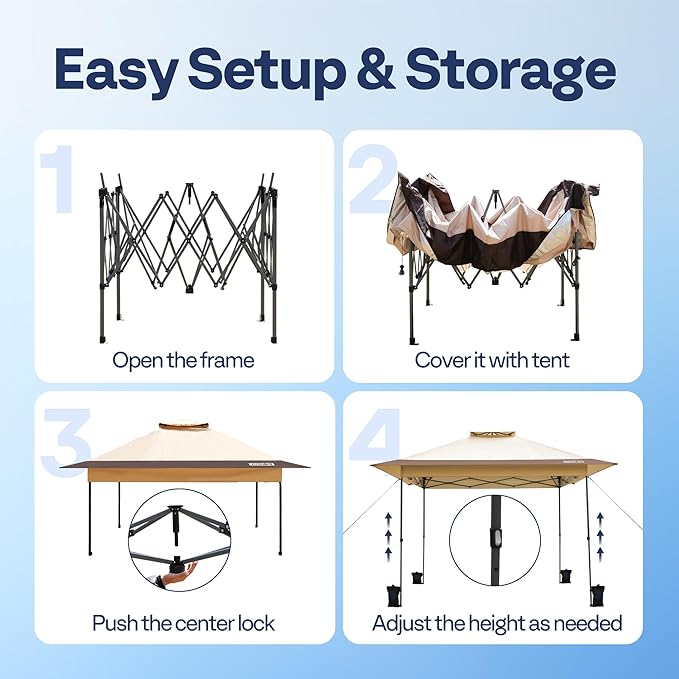 Easy Setup & Storage

1

Open the frame

2

Cover it with tent

3

Push the center lock

4

Adjust the height as needed