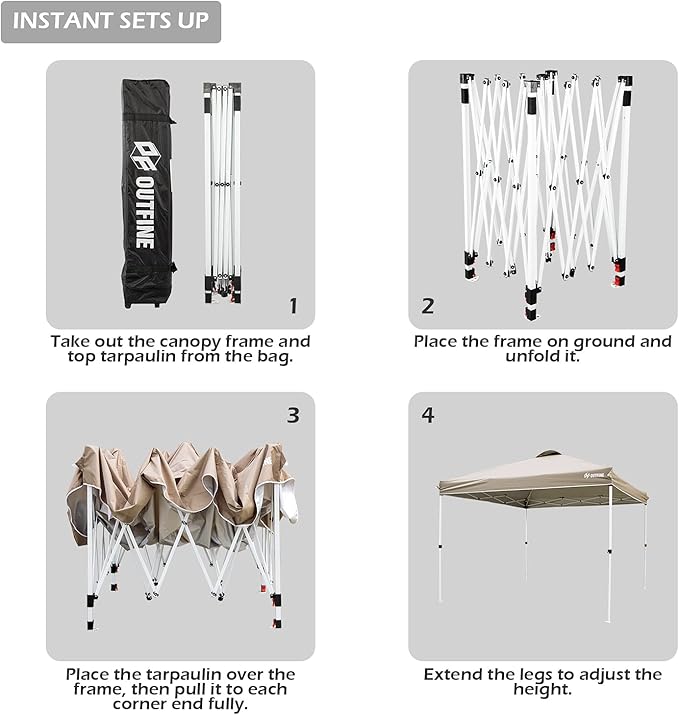 INSTANT SETS UP

OUTFINE

1

Take out the canopy frame and top tarpaulin from the bag.

2

Place the frame on ground and unfold it.

3

Place the tarpaulin over the frame, then pull it to each corner end fully.

4

OUTFINE

Extend the legs to adjust the height.