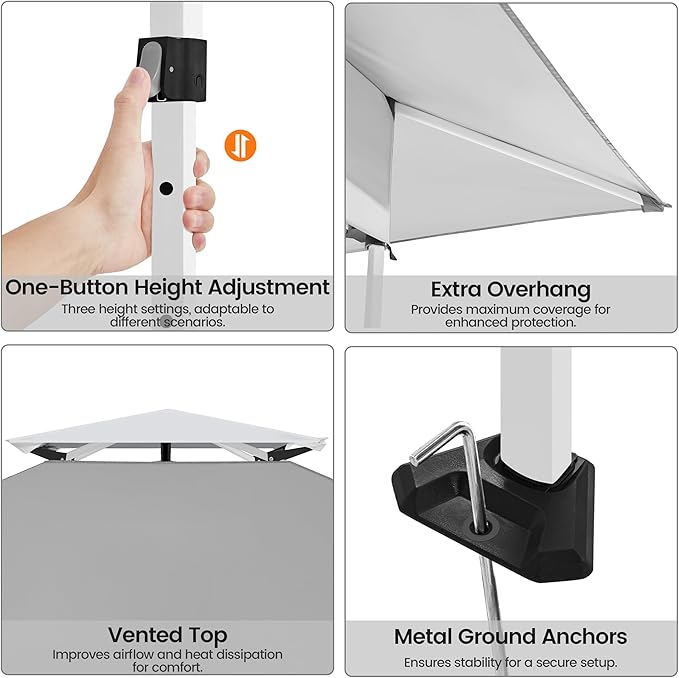 One-Button Height Adjustment
Three height settings, adaptable to different scenarios.

Extra Overhang
Provides maximum coverage for enhanced protection.

Vented Top
Improves airflow and heat dissipation for comfort.

Metal Ground Anchors
Ensures stability for a secure setup.