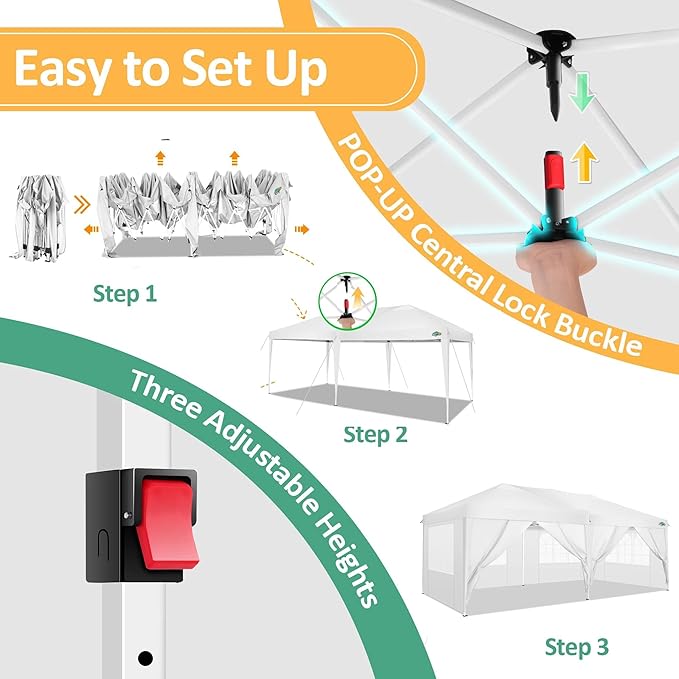 Easy to Set Up

POP-UP Central Lock Buckle

Step 1

Step 2

Three Adjustable Heights

Step 3