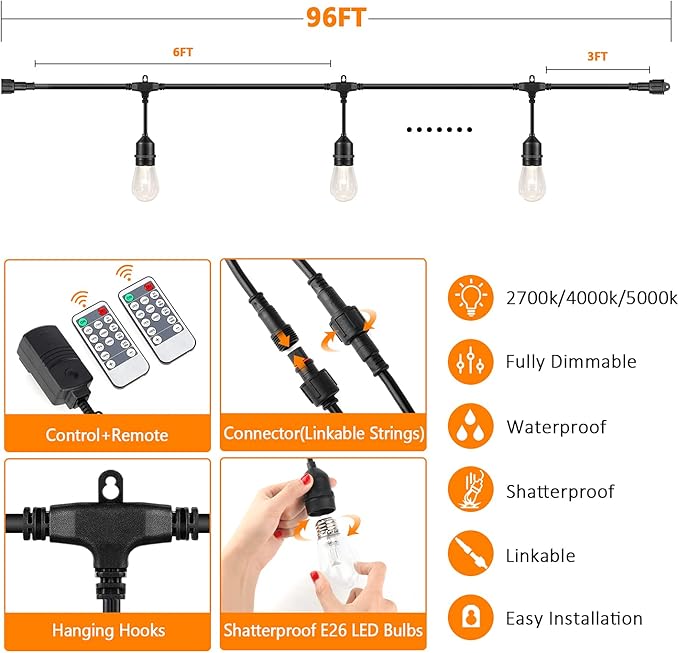 96FT

6FT

3FT

Control+Remote

Connector(Linkable Strings)

Hanging Hooks

Shatterproof E26 LED Bulbs

2700k/4000k/5000k

Fully Dimmable

Waterproof

Shatterproof

Linkable

Easy Installation