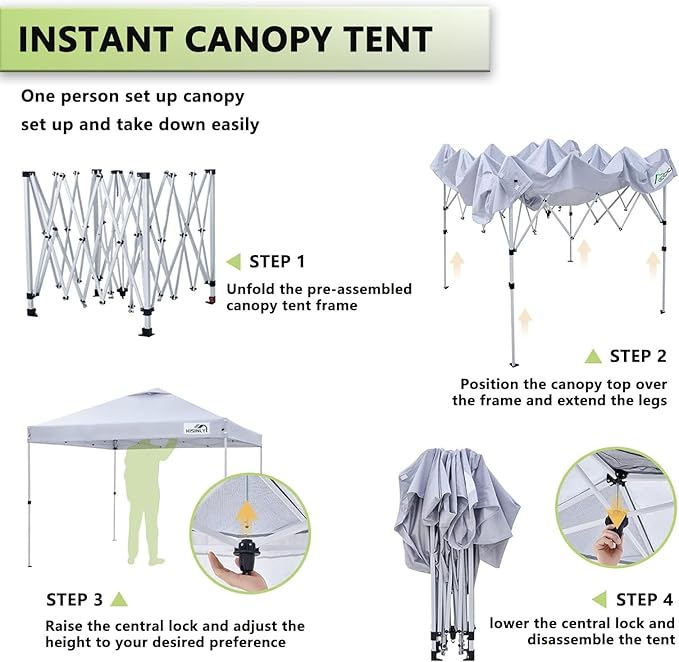 INSTANT CANOPY TENT

One person set up canopy
set up and take down easily

STEP 1
Unfold the pre-assembled canopy tent frame

STEP 2
Position the canopy top over the frame and extend the legs

HISINLY

STEP 3
Raise the central lock and adjust the height to your desired preference

STEP 4
lower the central lock and disassemble the tent