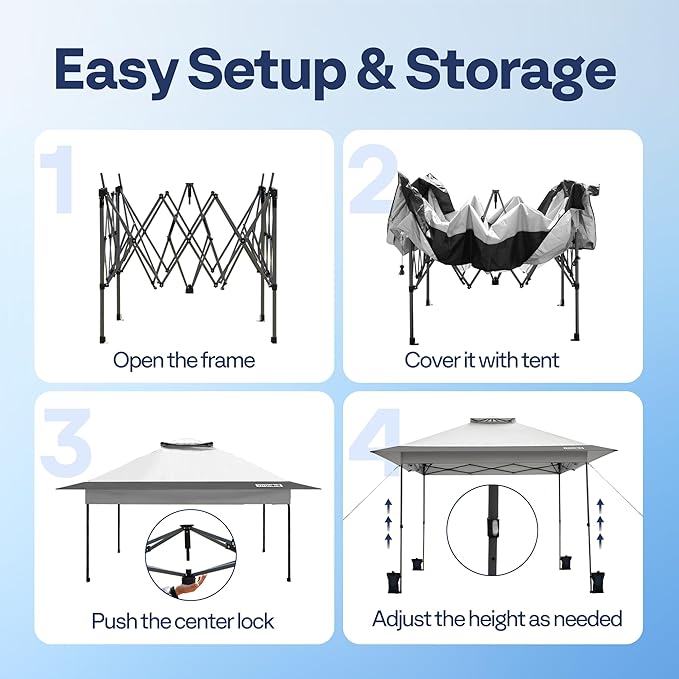 Easy Setup & Storage

1

Open the frame

2

Cover it with tent

3

Push the center lock

4

Adjust the height as needed