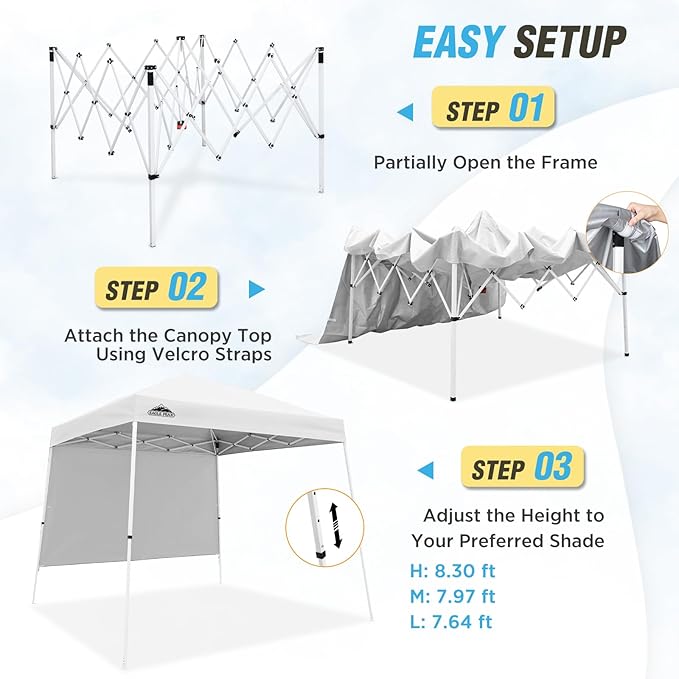 EASY SETUP

STEP 01

Partially Open the Frame

STEP 02

Attach the Canopy Top Using Velcro Straps

EAGLE PEAK

STEP 03

Adjust the Height to Your Preferred Shade

H: 8.30 ft
M: 7.97 ft
L: 7.64 ft