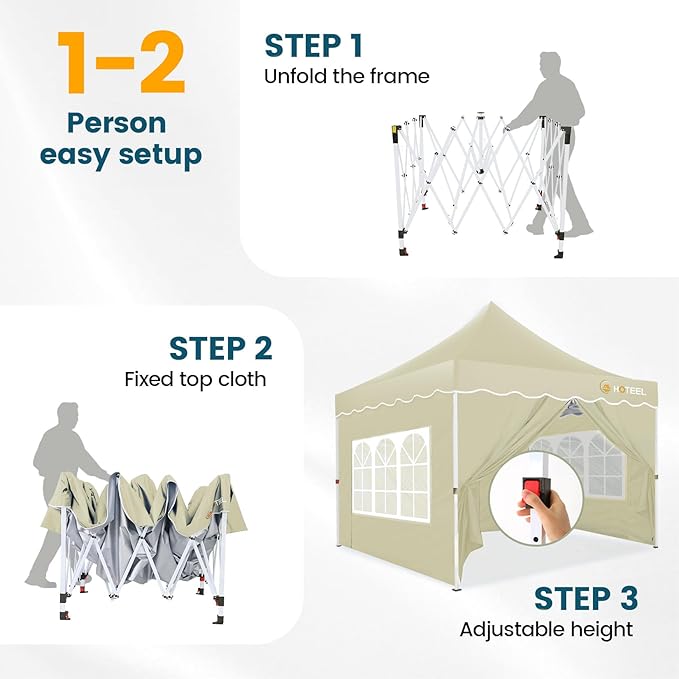 1-2
Person easy setup

STEP 1
Unfold the frame

STEP 2
Fixed top cloth

HOTEEL

STEP 3
Adjustable height