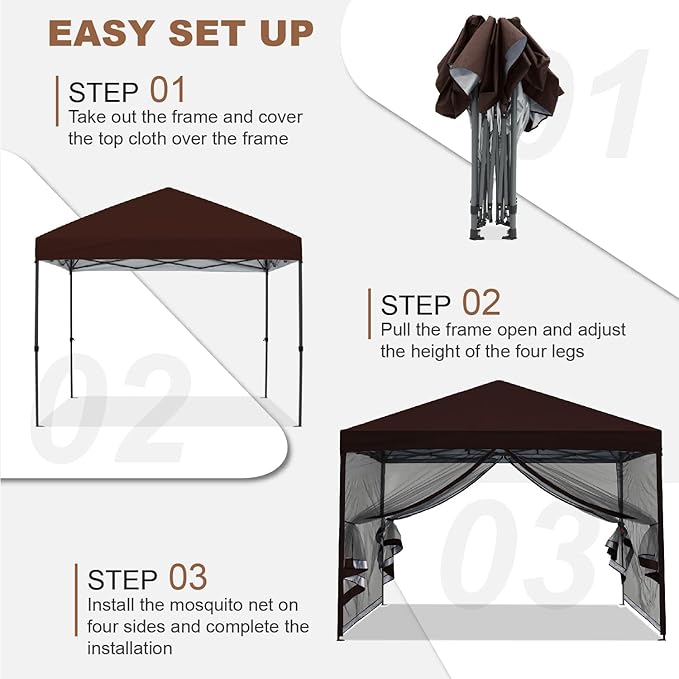 EASY SET UP

STEP 01
Take out the frame and cover the top cloth over the frame

01

STEP 02
Pull the frame open and adjust the height of the four legs

02

STEP 03
Install the mosquito net on four sides and complete the installation

03