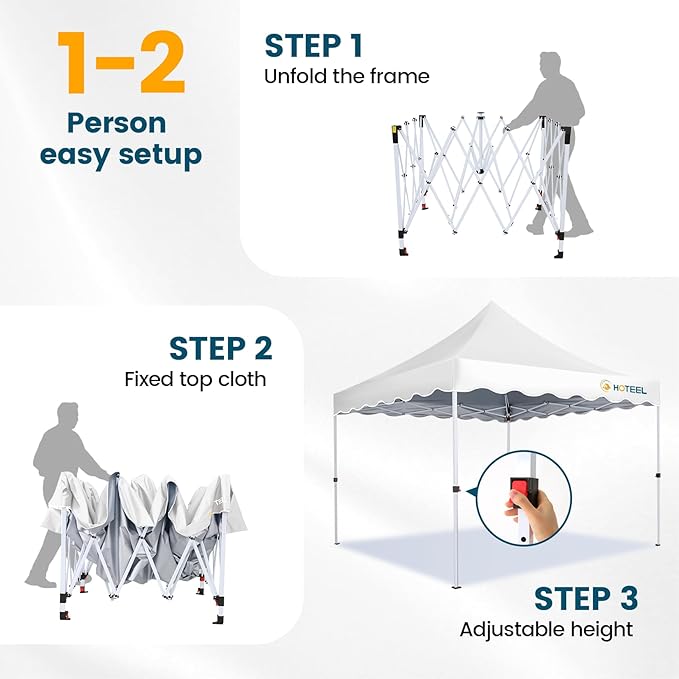 1-2
Person easy setup

STEP 1
Unfold the frame

STEP 2
Fixed top cloth

HOTEEL

STEP 3
Adjustable height