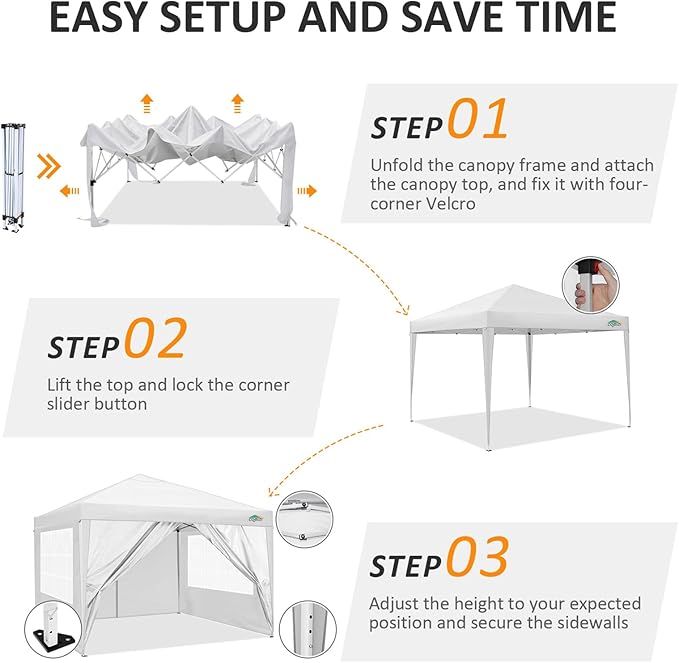 EASY SETUP AND SAVE TIME

STEP 01

Unfold the canopy frame and attach the canopy top, and fix it with four-corner Velcro

STEP 02

Lift the top and lock the corner slider button

STEP 03

Adjust the height to your expected position and secure the sidewalls