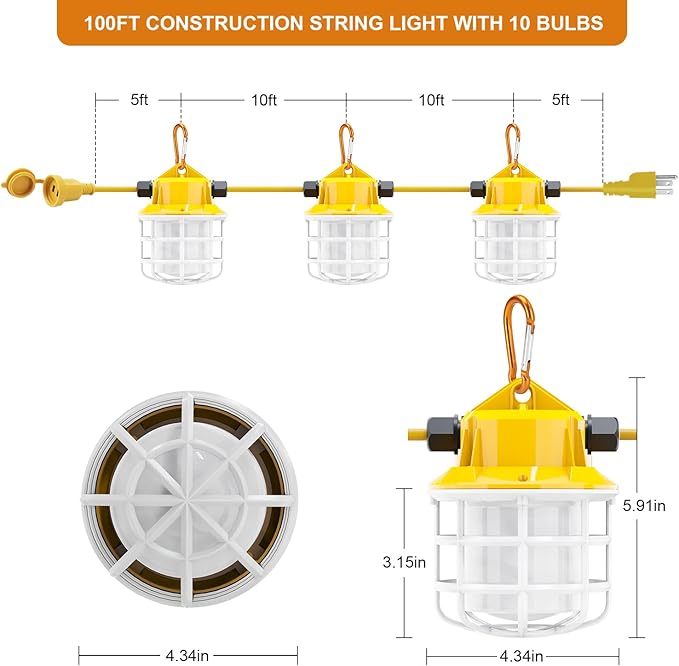 100FT CONSTRUCTION STRING LIGHT WITH 10 BULBS

5ft
10ft
10ft
5ft

5.91in
3.15in
4.34in
4.34in