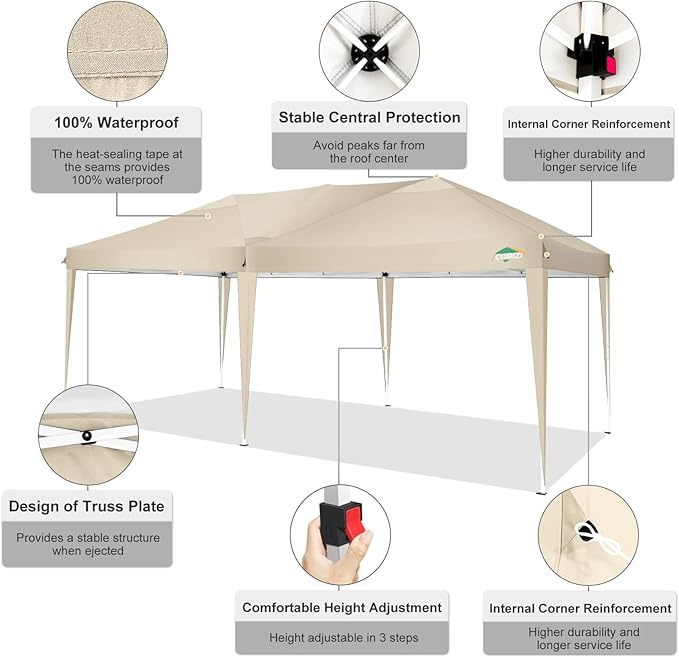 100% Waterproof

The heat-sealing tape at the seams provides 100% waterproof

Stable Central Protection

Avoid peaks far from the roof center

Internal Corner Reinforcement

Higher durability and longer service life

COBIZI

Design of Truss Plate

Provides a stable structure when ejected

Comfortable Height Adjustment

Height adjustable in 3 steps

Internal Corner Reinforcement

Higher durability and longer service life