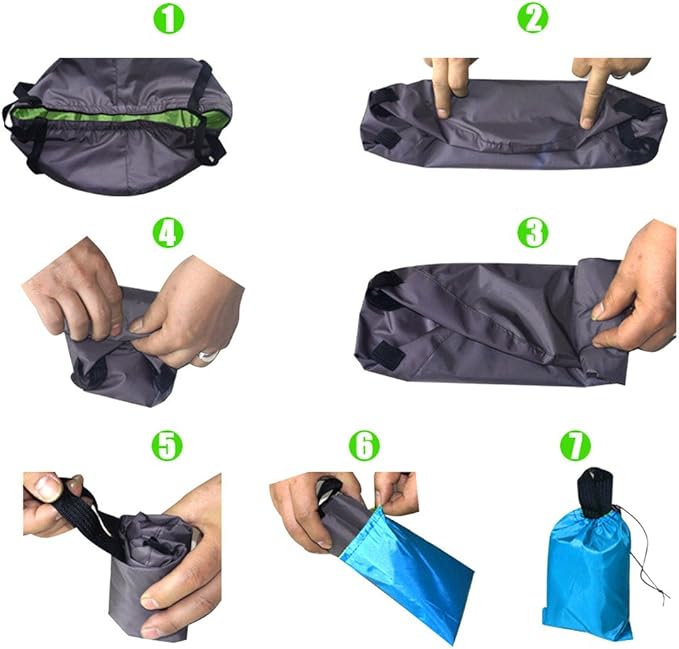 1

2

4

3

5

6

7