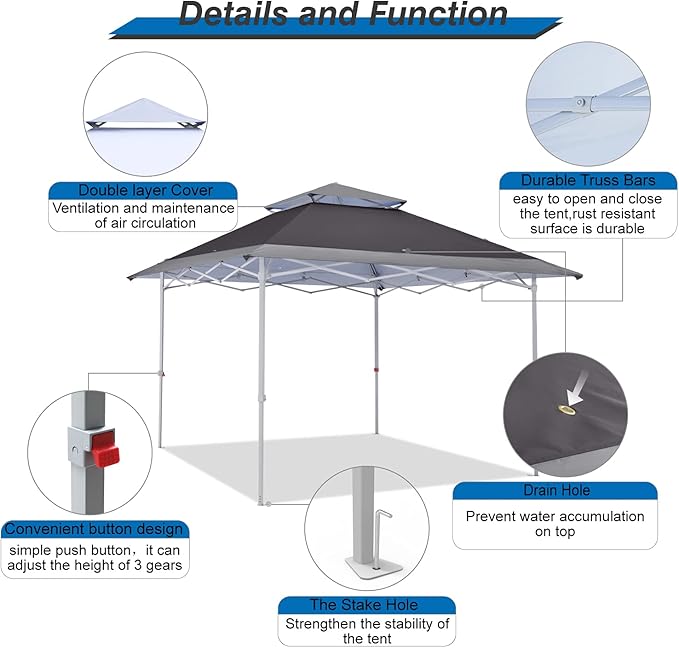 Details and Function

Double layer Cover
Ventilation and maintenance of air circulation

Durable Truss Bars
easy to open and close the tent,rust resistant surface is durable

Convenient button design
simple push button，it can adjust the height of 3 gears

Drain Hole
Prevent water accumulation on top

The Stake Hole
Strengthen the stability of the tent