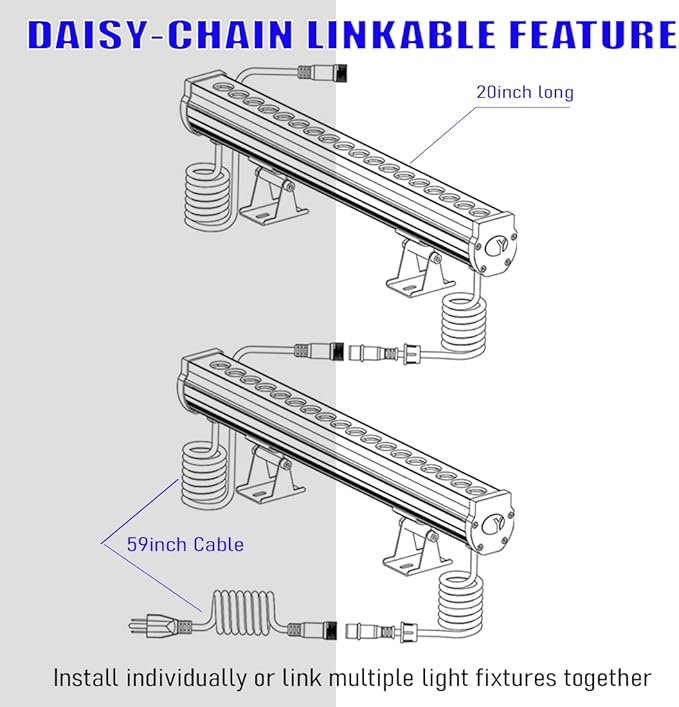 DAISY-CHAIN LINKABLE FEATURE

20inch long

59inch Cable

Install individually or link multiple light fixtures together