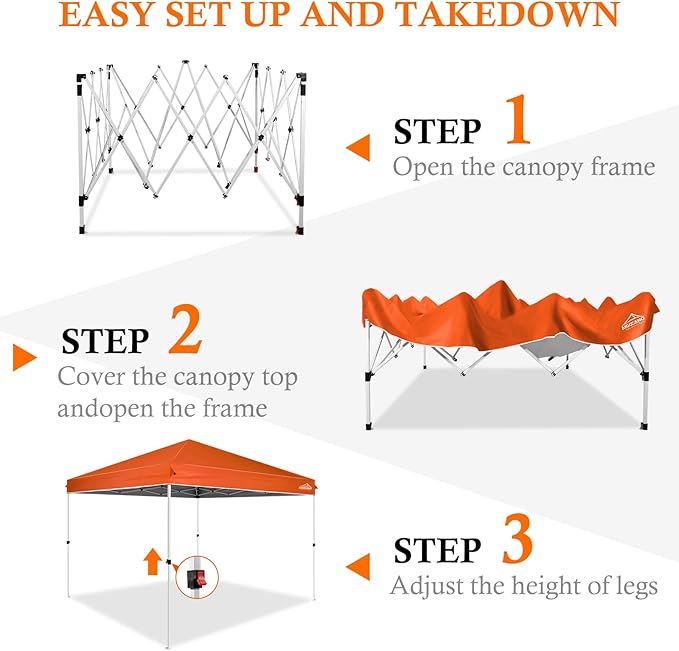 EASY SET UP AND TAKEDOWN

STEP 1
Open the canopy frame

STEP 2
Cover the canopy top andopen the frame

STEP 3
Adjust the height of legs