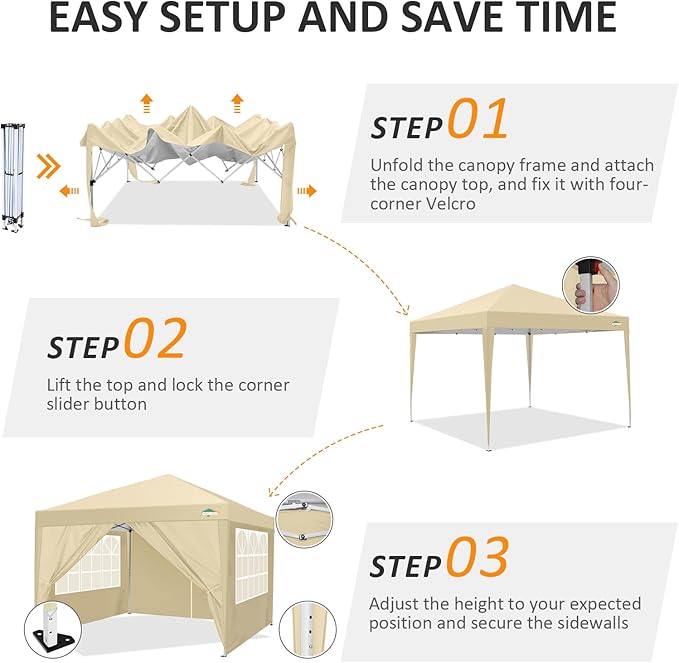 EASY SETUP AND SAVE TIME

STEP 01

Unfold the canopy frame and attach the canopy top, and fix it with four-corner Velcro

STEP 02

Lift the top and lock the corner slider button

STEP 03

Adjust the height to your expected position and secure the sidewalls