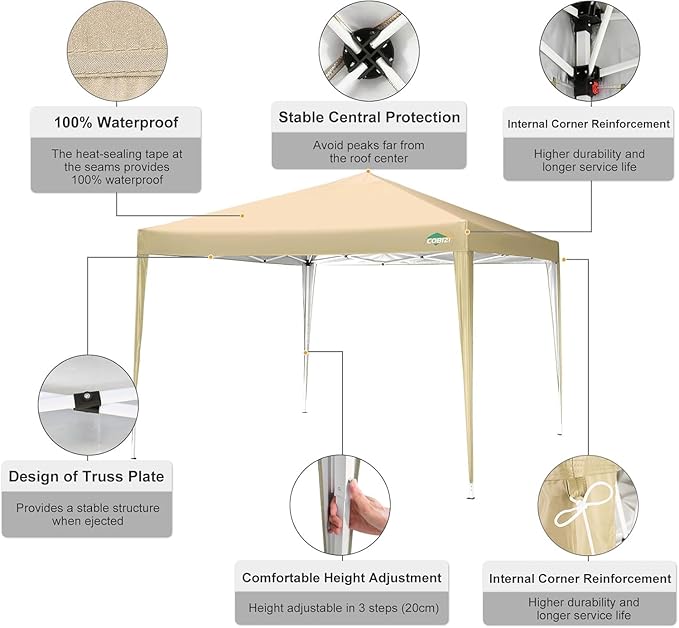 100% Waterproof

The heat-sealing tape at the seams provides 100% waterproof

Stable Central Protection

Avoid peaks far from the roof center

Internal Corner Reinforcement

Higher durability and longer service life

COBIZI

Design of Truss Plate

Provides a stable structure when ejected

Comfortable Height Adjustment

Height adjustable in 3 steps (20cm)

Internal Corner Reinforcement

Higher durability and longer service life