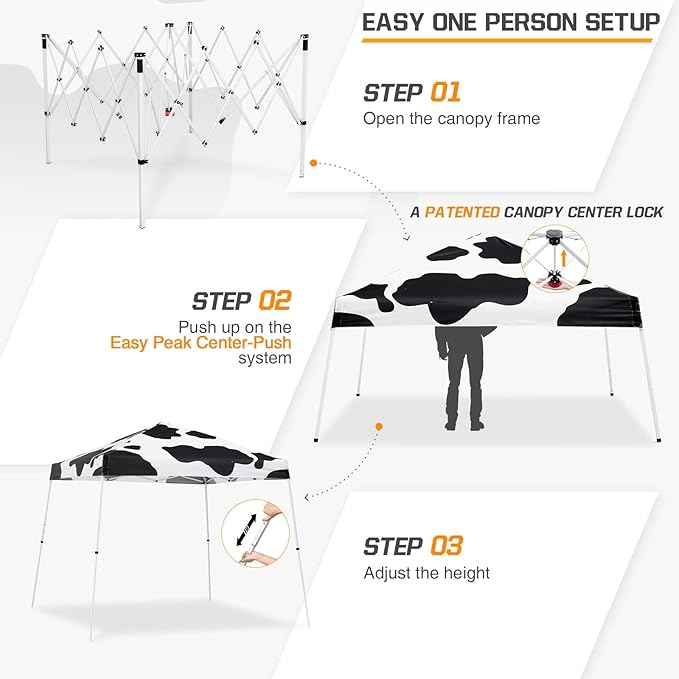 EASY ONE PERSON SETUP

STEP 01
Open the canopy frame

A PATENTED CANOPY CENTER LOCK

STEP 02
Push up on the Easy Peak Center-Push system

STEP 03
Adjust the height