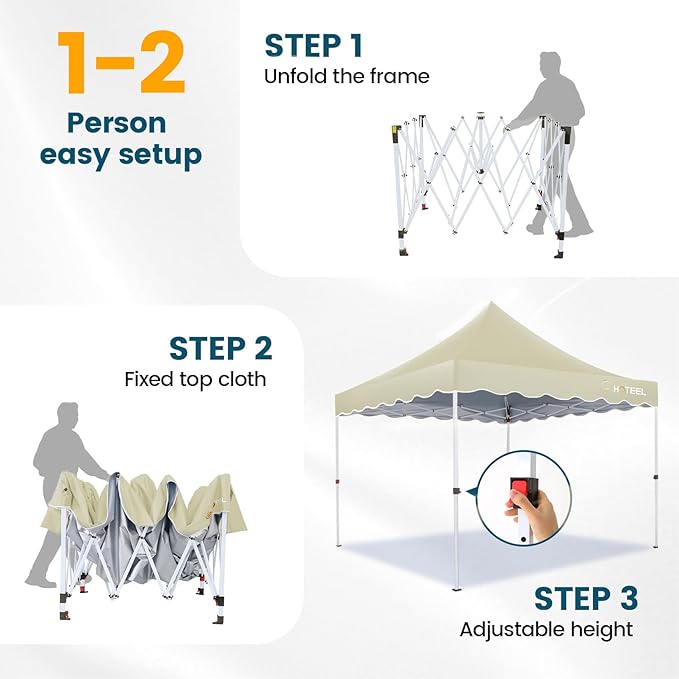 1-2
Person easy setup

STEP 1
Unfold the frame

STEP 2
Fixed top cloth

HOTEEL

STEP 3
Adjustable height