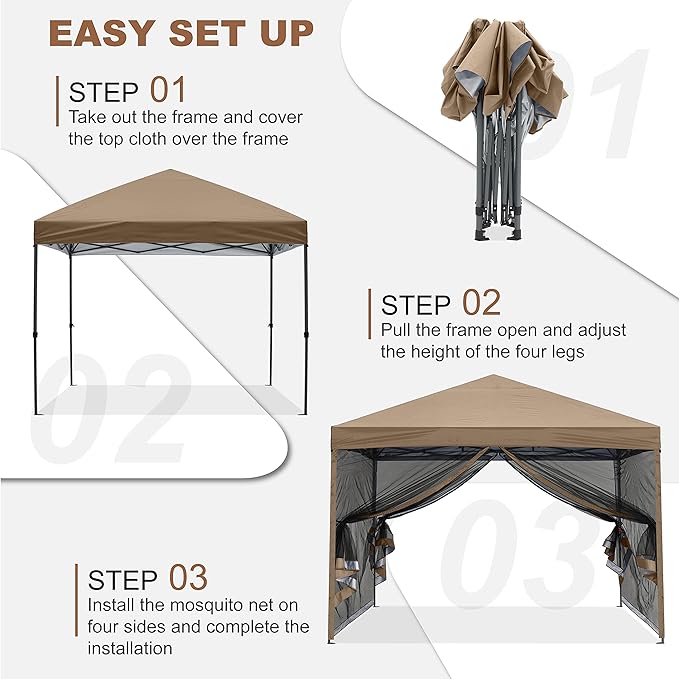 EASY SET UP

STEP 01
Take out the frame and cover the top cloth over the frame

01

STEP 02
Pull the frame open and adjust the height of the four legs

02

STEP 03
Install the mosquito net on four sides and complete the installation

03