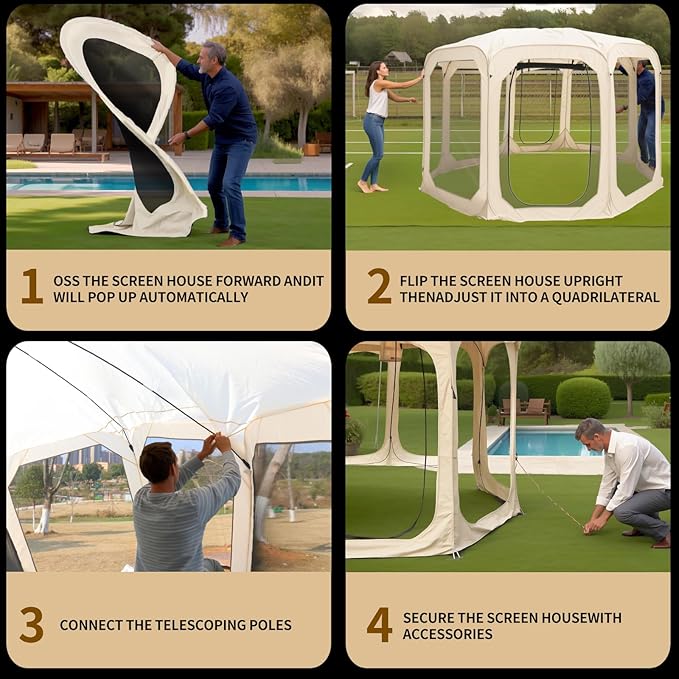 1 OSS THE SCREEN HOUSE FORWARD ANDIT WILL POP UP AUTOMATICALLY

2 FLIP THE SCREEN HOUSE UPRIGHT THENADJUST IT INTO A QUADRILATERAL

3 CONNECT THE TELESCOPING POLES

4 SECURE THE SCREEN HOUSEWITH ACCESSORIES