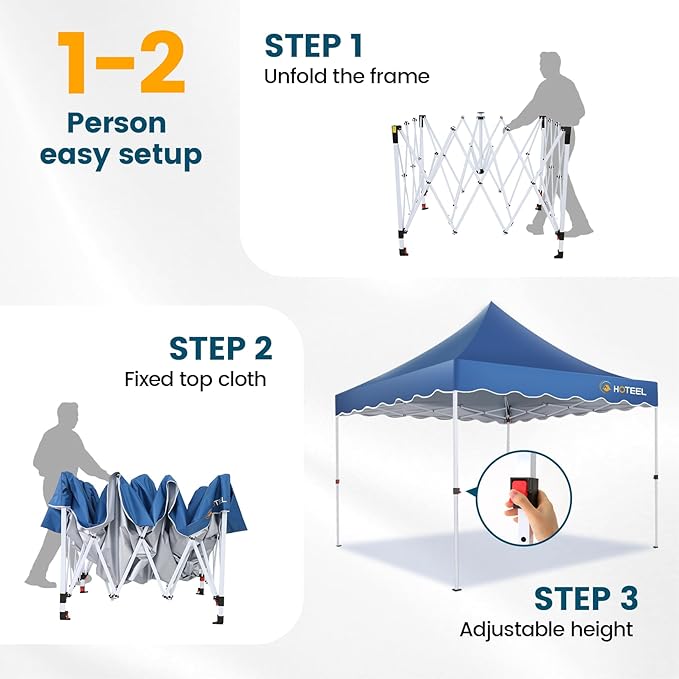 1-2
Person easy setup

STEP 1
Unfold the frame

STEP 2
Fixed top cloth

HOTEEL

STEP 3
Adjustable height