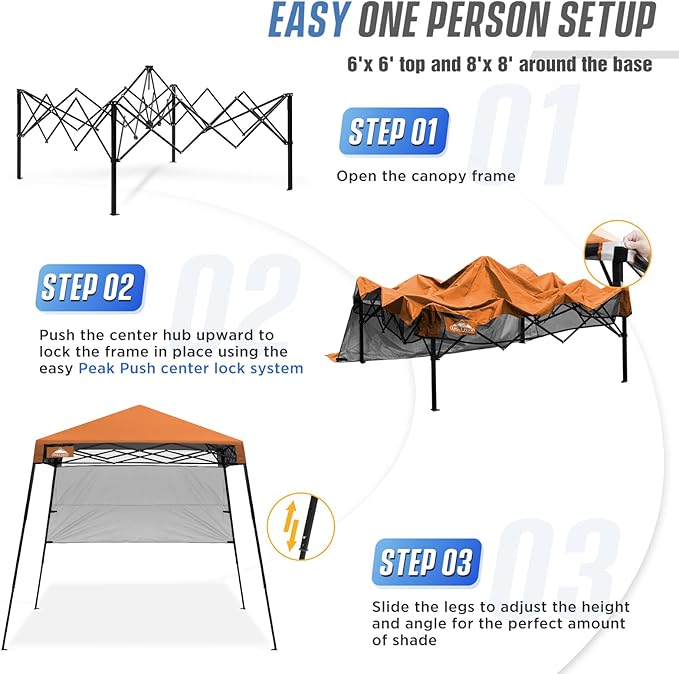 EASY ONE PERSON SETUP

6'x 6' top and 8'x 8' around the base

STEP 01

01

Open the canopy frame

STEP 02

02

Push the center hub upward to lock the frame in place using the easy Peak Push center lock system

STEP 03

03

Slide the legs to adjust the height and angle for the perfect amount of shade