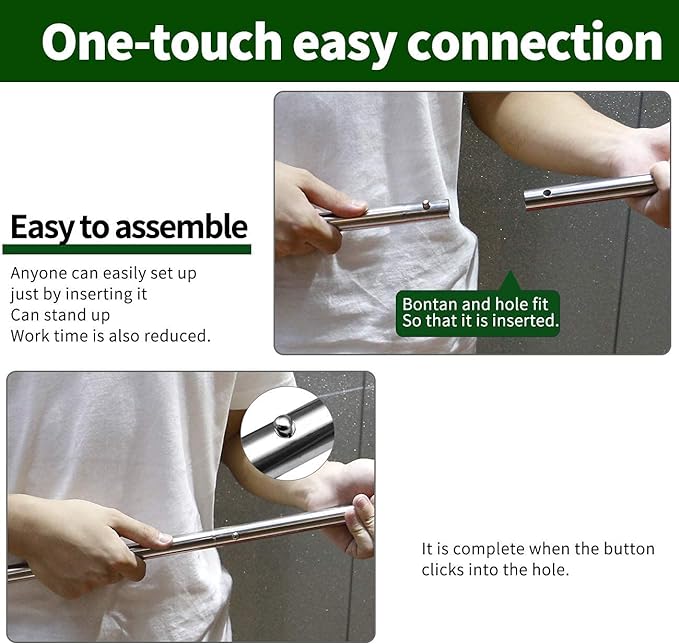 One-touch easy connection

Easy to assemble

Anyone can easily set up just by inserting it
Can stand up
Work time is also reduced.

Bontan and hole fit
So that it is inserted.

It is complete when the button clicks into the hole.