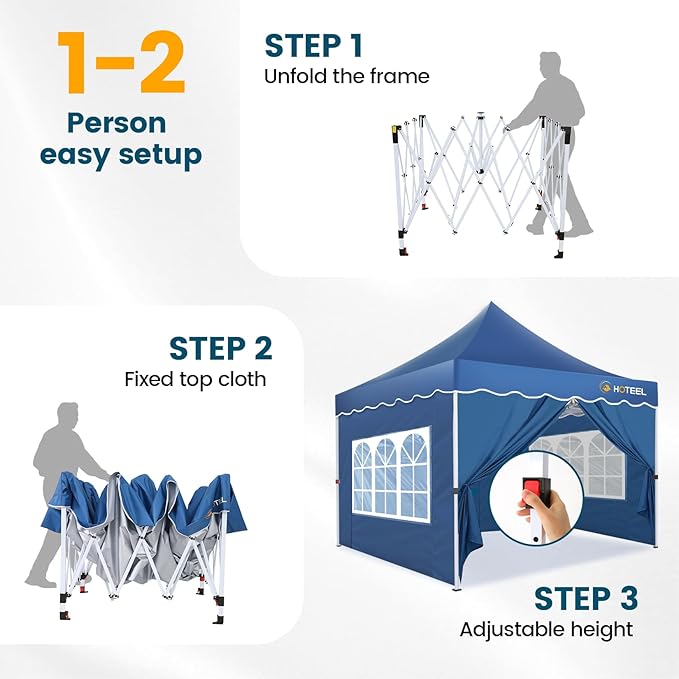 1-2
Person easy setup

STEP 1
Unfold the frame

STEP 2
Fixed top cloth

HOTEEL

STEP 3
Adjustable height