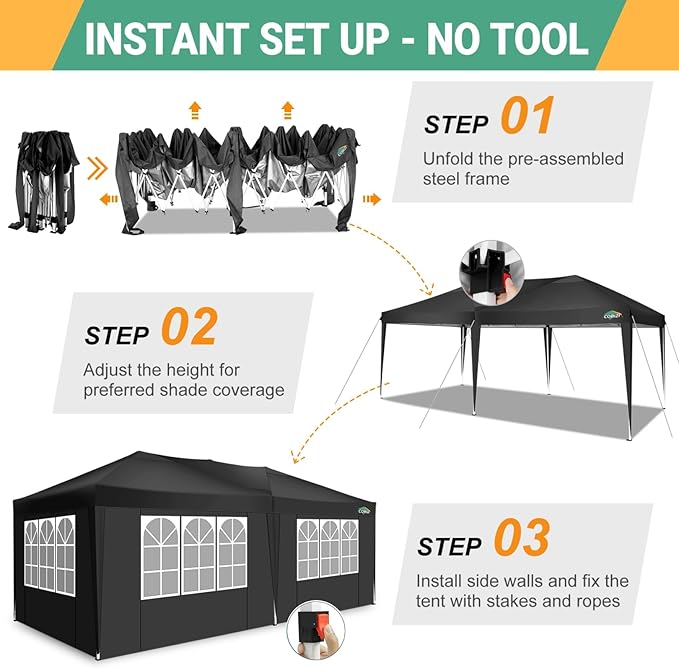 INSTANT SET UP - NO TOOL

STEP 01
Unfold the pre-assembled steel frame

STEP 02
Adjust the height for preferred shade coverage

STEP 03
Install side walls and fix the tent with stakes and ropes