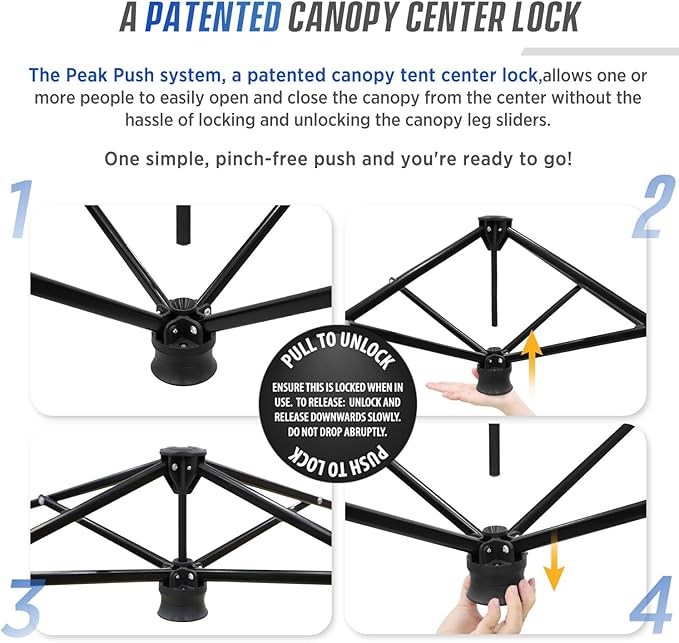 A PATENTED CANOPY CENTER LOCK

The Peak Push system, a patented canopy tent center lock,allows one or more people to easily open and close the canopy from the center without the hassle of locking and unlocking the canopy leg sliders.

One simple, pinch-free push and you're ready to go!

1

2

PULL TO UNLOCK

ENSURE THIS IS LOCKED WHEN IN USE. TO RELEASE: UNLOCK AND RELEASE DOWNWARDS SLOWLY. DO NOT DROP ABRUPTLY.

PUSH TO LOCK

3

4