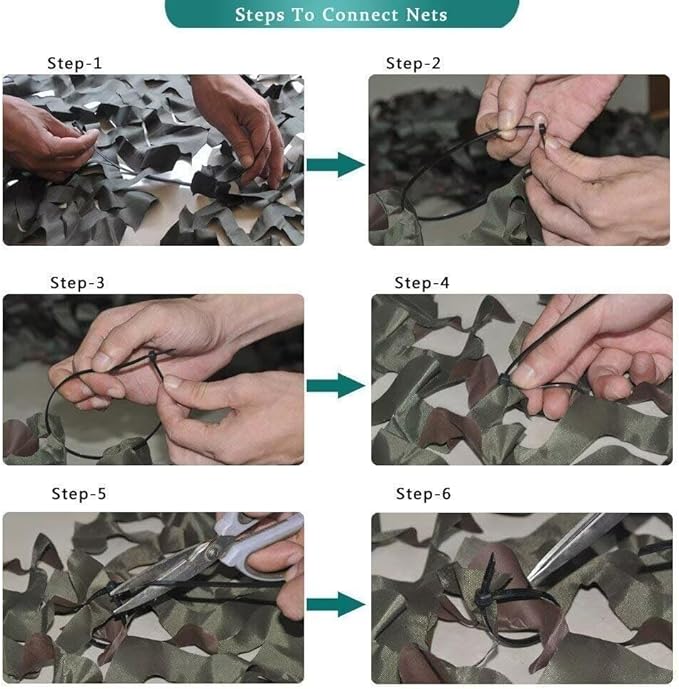 Steps To Connect Nets

Step-1

Step-2

Step-3

Step-4

Step-5

Step-6