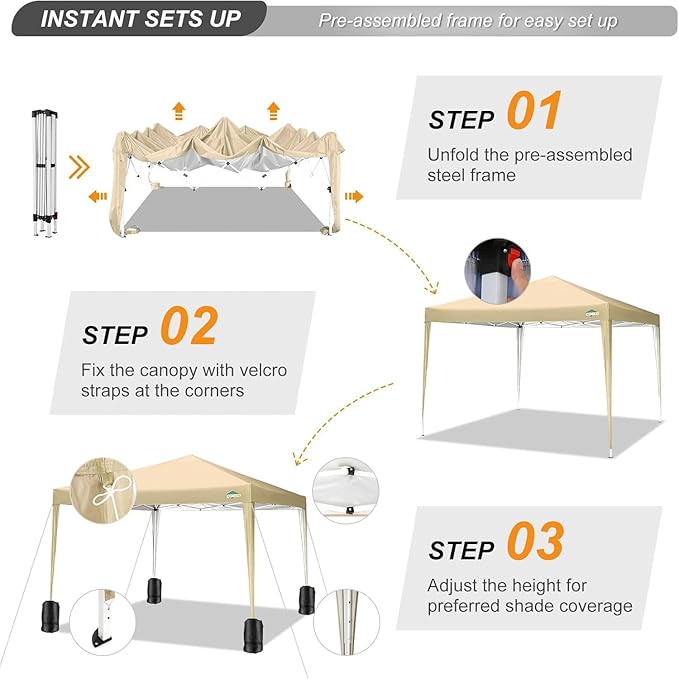 INSTANT SETS UP

Pre-assembled frame for easy set up

STEP 01

Unfold the pre-assembled steel frame

STEP 02

Fix the canopy with velcro straps at the corners

STEP 03

Adjust the height for preferred shade coverage