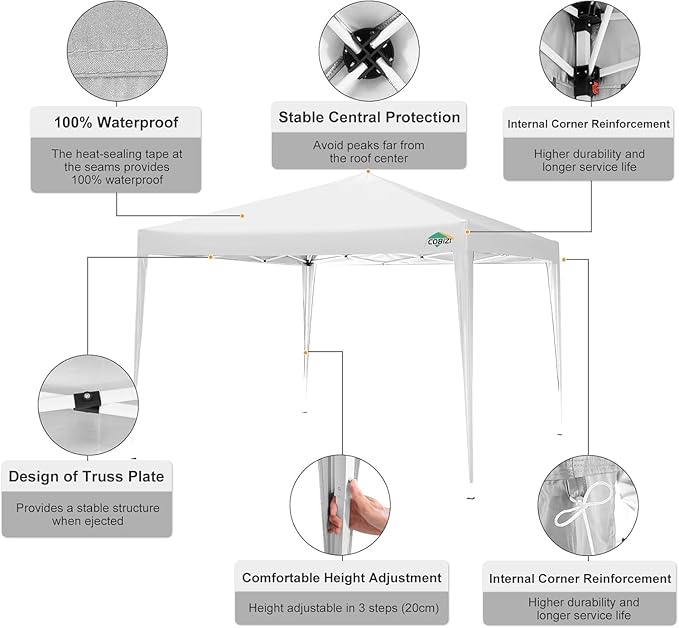 100% Waterproof

The heat-sealing tape at the seams provides 100% waterproof

Stable Central Protection

Avoid peaks far from the roof center

Internal Corner Reinforcement

Higher durability and longer service life

COBIZI

Design of Truss Plate

Provides a stable structure when ejected

Comfortable Height Adjustment

Height adjustable in 3 steps (20cm)

Internal Corner Reinforcement

Higher durability and longer service life